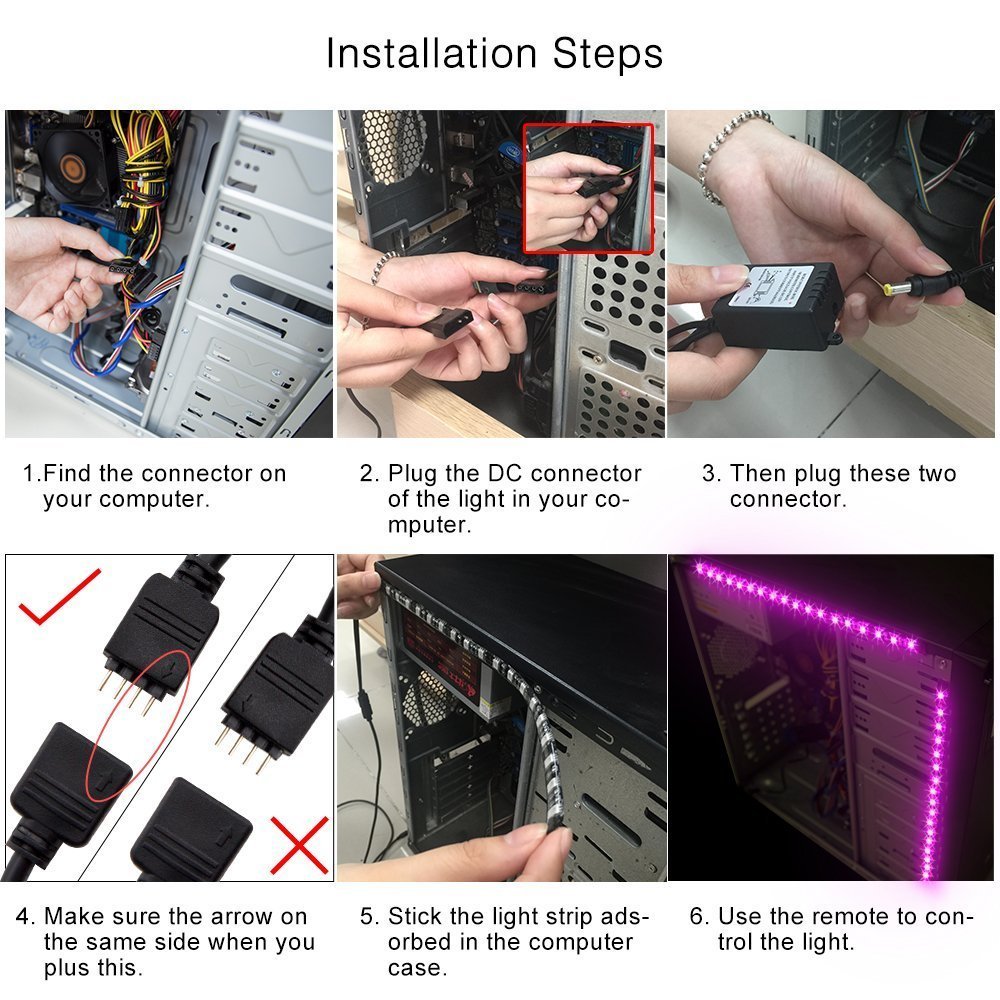 Installation Steps

1.Find the connector on your computer.

2. Plug the DC connector of the light in your computer.

3. Then plug these two connector.

4. Make sure the arrow on the same side when you plus this.

5. Stick the light strip adsorbed in the computer case.

6. Use the remote to control the light.